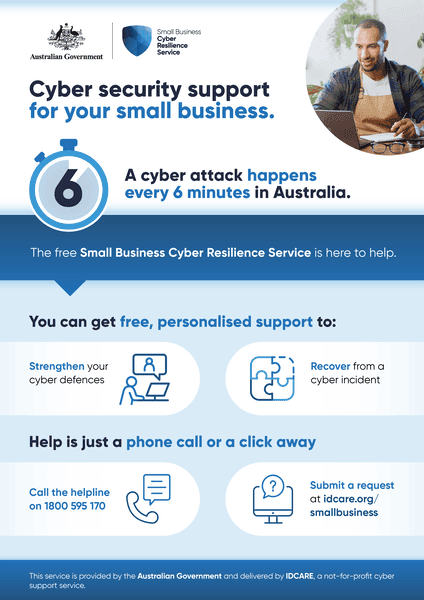 Australian Government

Small Business Cyber Resilience Service

Cyber security support for your small business.

6

A cyber attack happens every 6 minutes in Australia.

The free Small Business Cyber Resilience Service is here to help.

You can get free, personalised support to:

Strengthen your cyber defences

Recover from a cyber incident

Help is just a phone call or a click away

Call the helpline on 1800 595 170

Submit a request at idcare.org/smallbusiness

This service is provided by the Australian Government and delivered by IDCARE, a not-for-profit cyber support service.